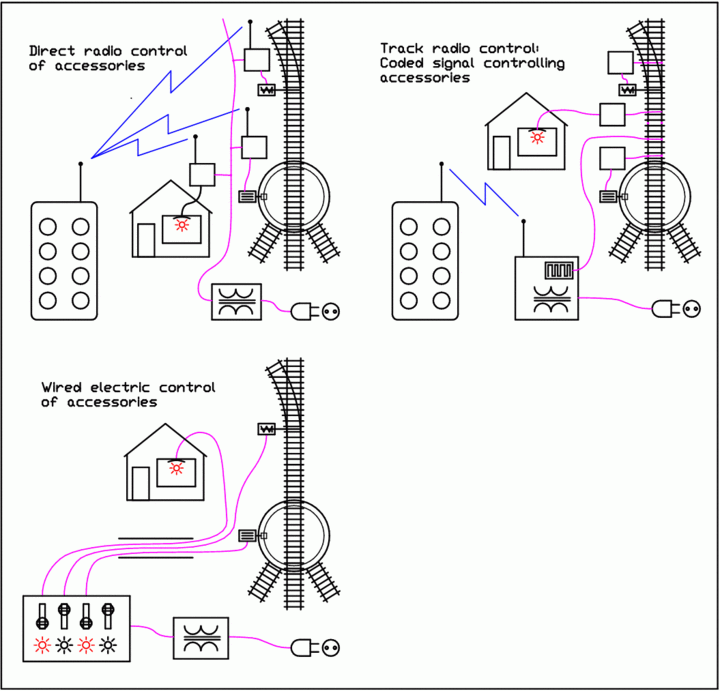 Direct radio control of accessories

Track radio control: Coded signal controlling accessories

Wired electric control of accessories