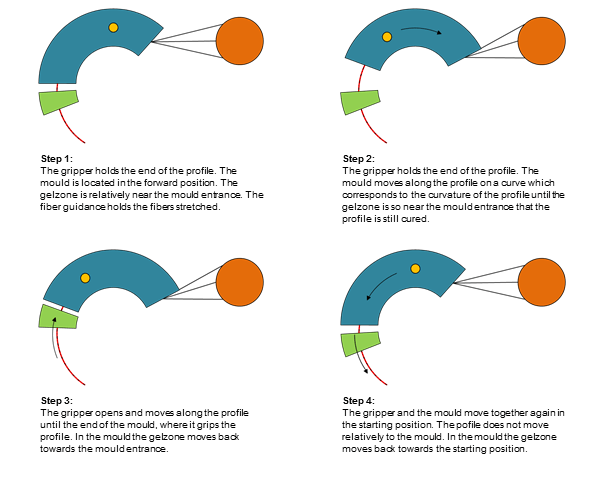 Step 1:
The gripper holds the end of the profile. The mould is located in the forward position. The gelzone is relatively near the mould entrance. The fiber guidance holds the fibers stretched.

Step 2:
The gripper holds the end of the profile. The mould moves along the profile on a curve which corresponds to the curvature of the profile until the gelzone is so near the mould entrance that the profile is still cured.

Step 3:
The gripper opens and moves along the profile until the end of the mould, where it grips the profile. In the mould the gelzone moves back towards the mould entrance.

Step 4:
The gripper and the mould move together again in the starting position. The pofile does not move relatively to the mould. In the mould the gelzone moves back towards the starting position.