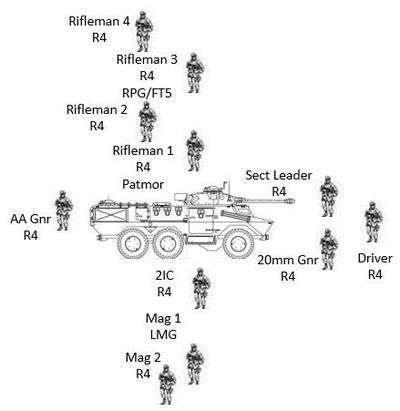 Rifleman 4
R4

Rifleman 3
R4
RPG/FT5

Rifleman 2
R4

Rifleman 1
R4
Patmor

Sect Leader
R4

AA Gnr
R4

20mm Gnr
R4

Driver
R4

2IC
R4

Mag 1
LMG

Mag 2
R4