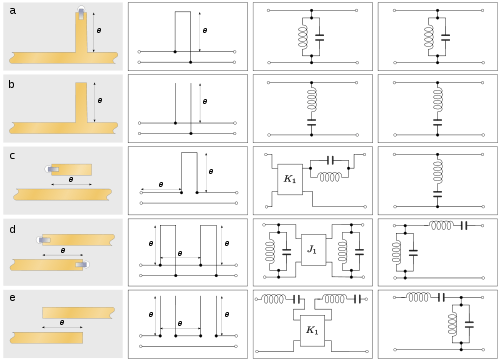 a

$\theta$

$\theta$

b

$\theta$

$\theta$

c

$\theta$

$\theta$

$\theta$

$K_1$

d

$\theta$

$\theta$

$\theta$

$\theta$

$J_1$

e

$\theta$

$\theta$

$\theta$

$\theta$

$K_1$